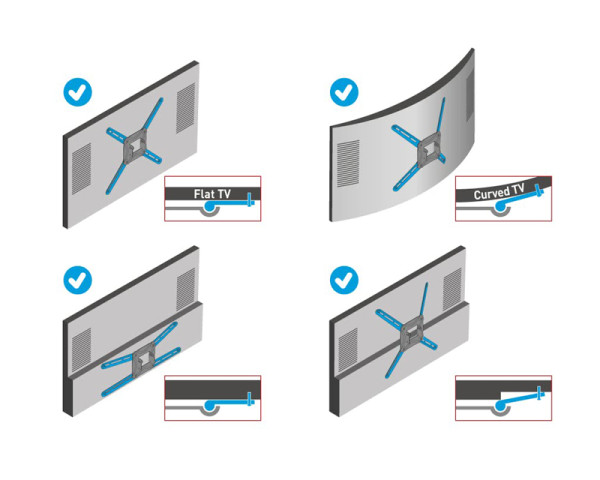 Flat TV

Curved TV